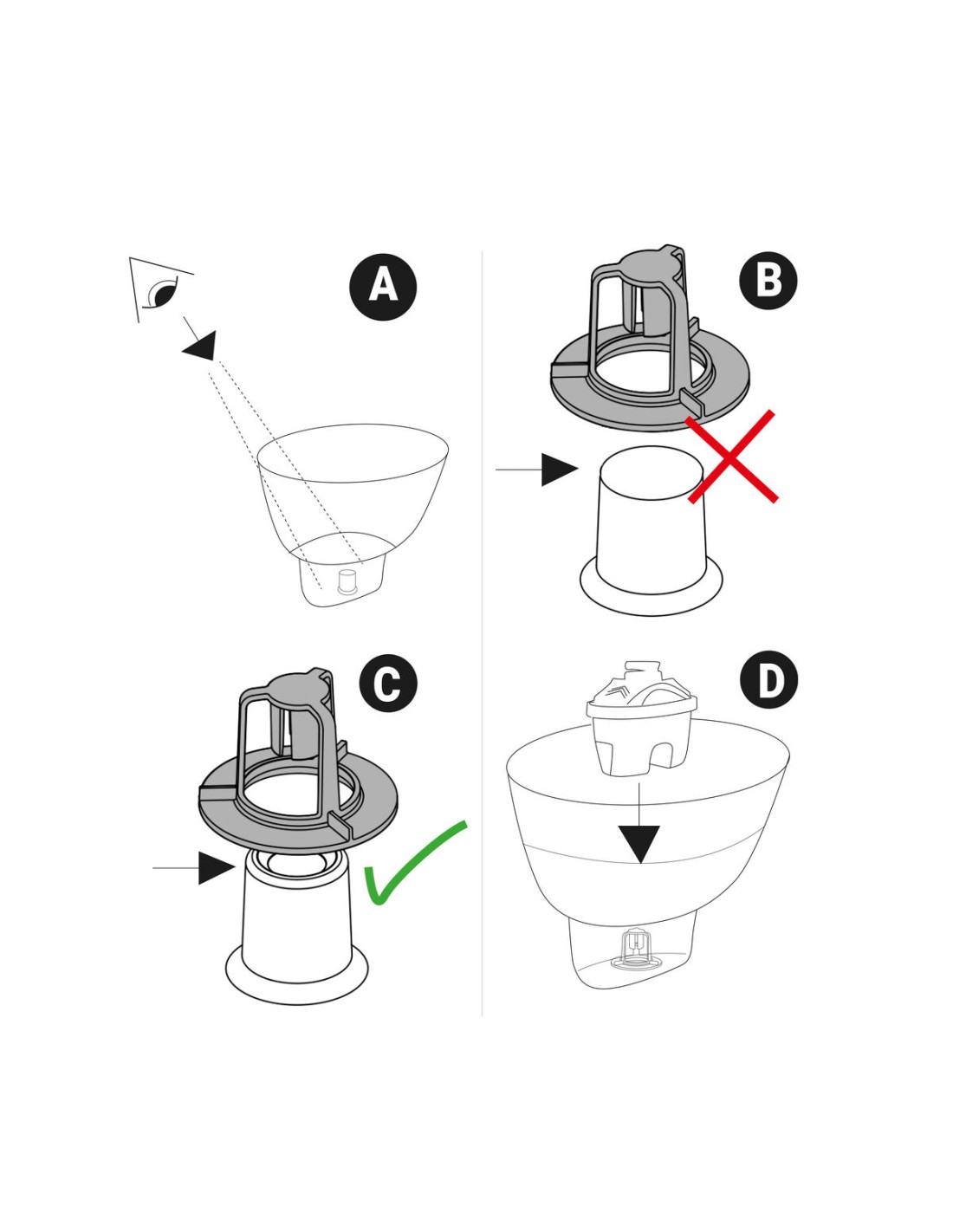 A

B

C

D